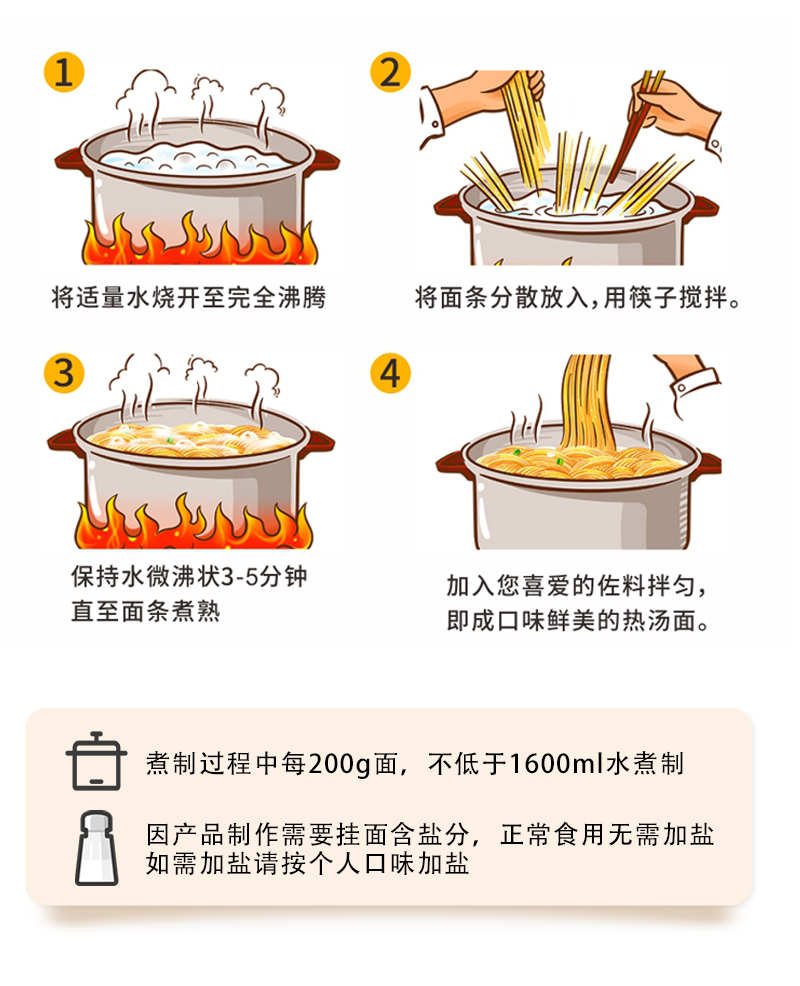 1

将适量水烧开至完全沸腾

2

将面条分散放入，用筷子搅拌。

3

保持水微沸状3-5分钟
直至面条煮熟

4

加入您喜爱的佐料拌匀，
即成口味鲜美的热汤面。

煮制过程中每200g面，不低于1600ml水煮制

因产品制作需要挂面含盐分，正常食用无需加盐
如需加盐请按个人口味加盐